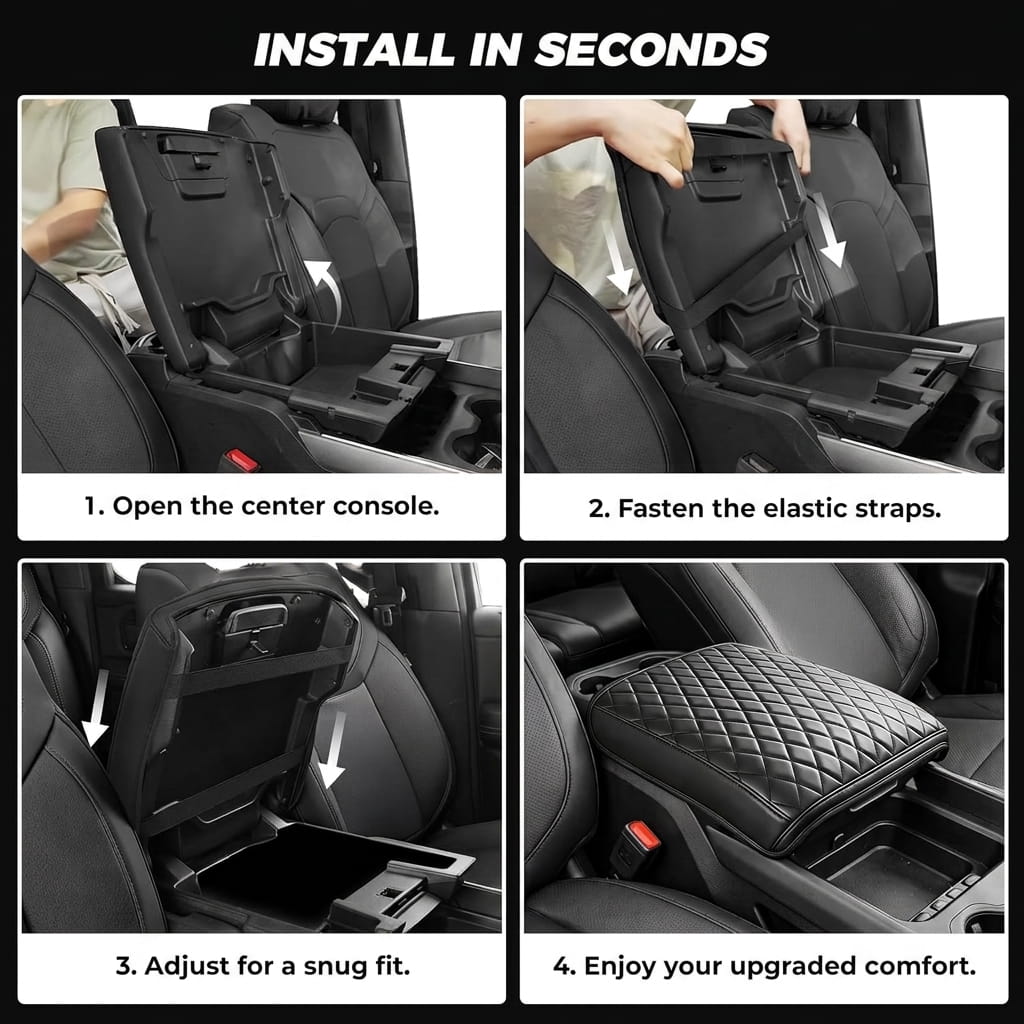 INSTALL IN SECONDS

1. Open the center console.

2. Fasten the elastic straps.

3. Adjust for a snug fit.

4. Enjoy your upgraded comfort.